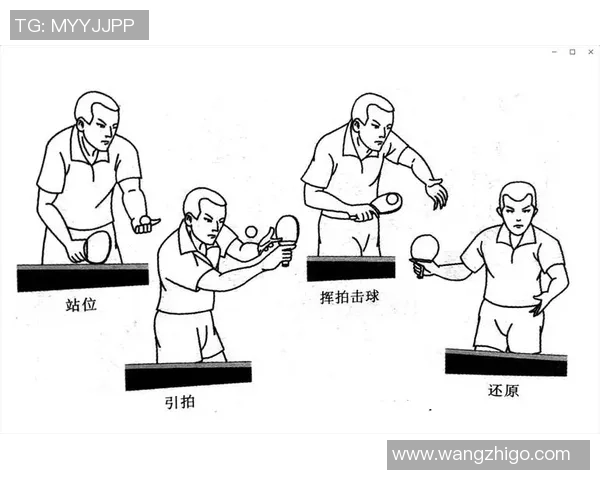 TG: MYYJJPP

站位

引拍

挥拍击球

还原

www.wangzhigo.com